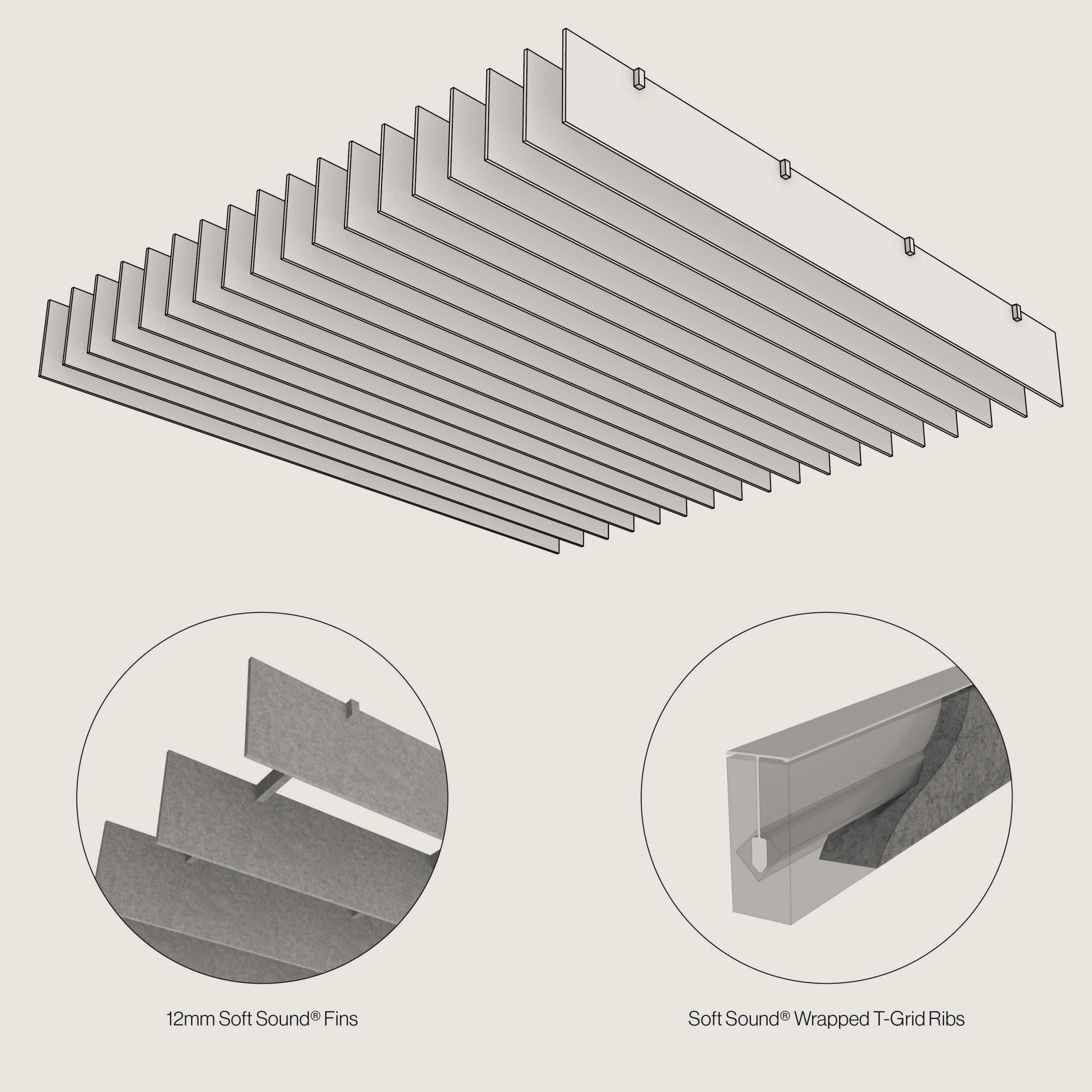 12mm Soft Sound® Fins

Soft Sound® Wrapped T-Grid Ribs