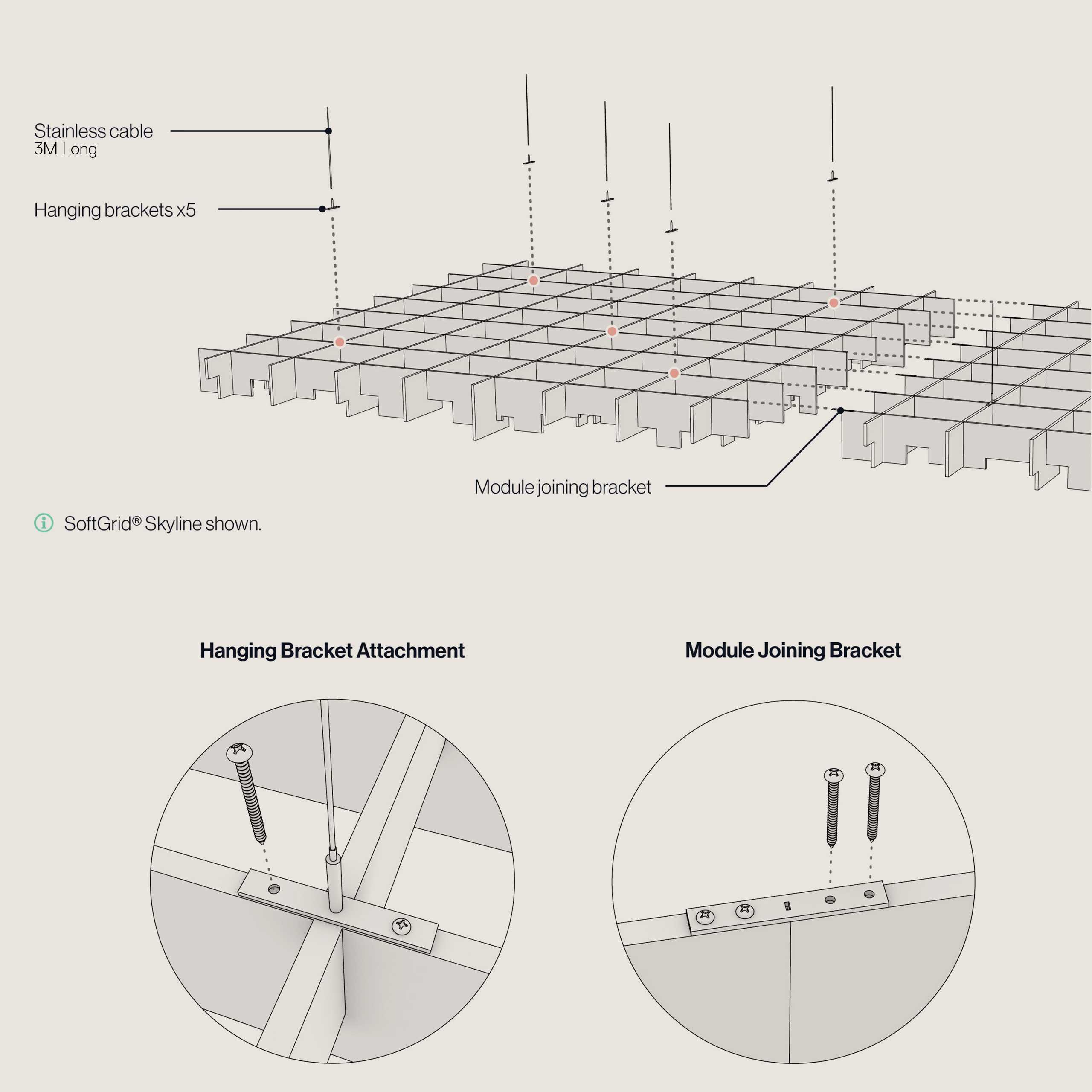 Stainless cable
3M Long

Hanging brackets x5

Module joining bracket

SoftGrid® Skyline shown.

Hanging Bracket Attachment

Module Joining Bracket