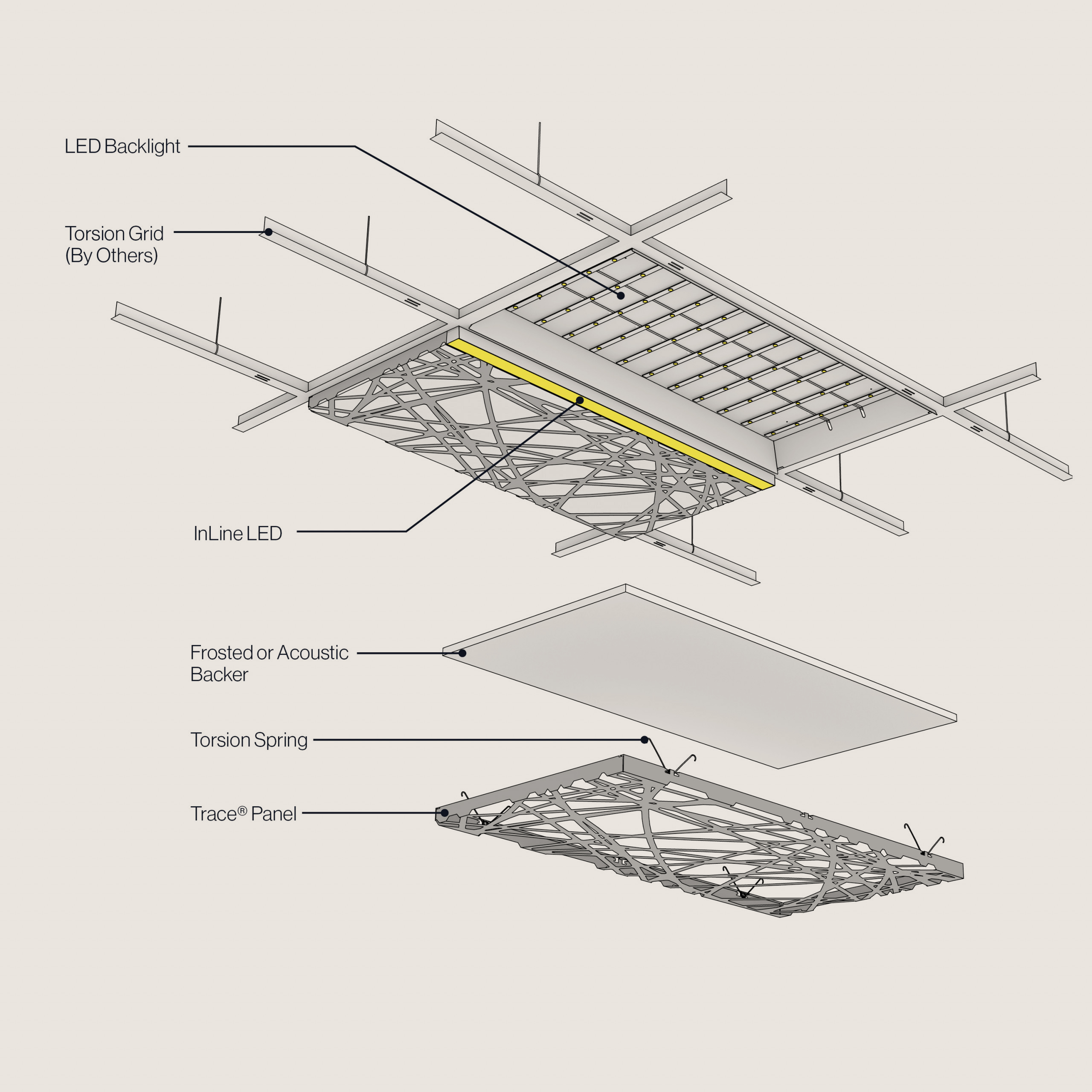 LED Backlight

Torsion Grid
(By Others)

InLine LED

Frosted or Acoustic
Backer

Torsion Spring

Trace® Panel