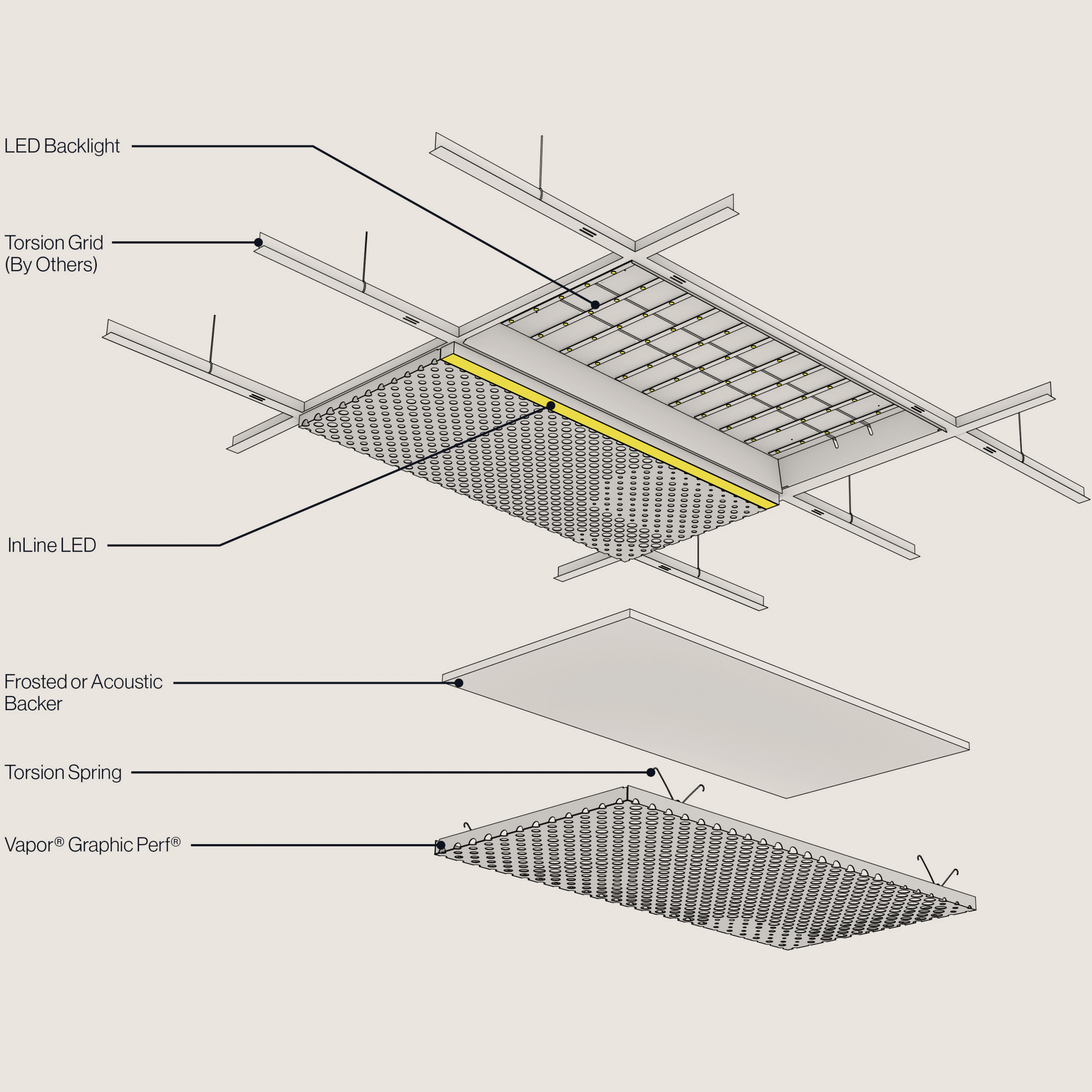 LED Backlight

Torsion Grid
(By Others)

InLine LED

Frosted or Acoustic
Backer

Torsion Spring

Vapor® Graphic Perf®