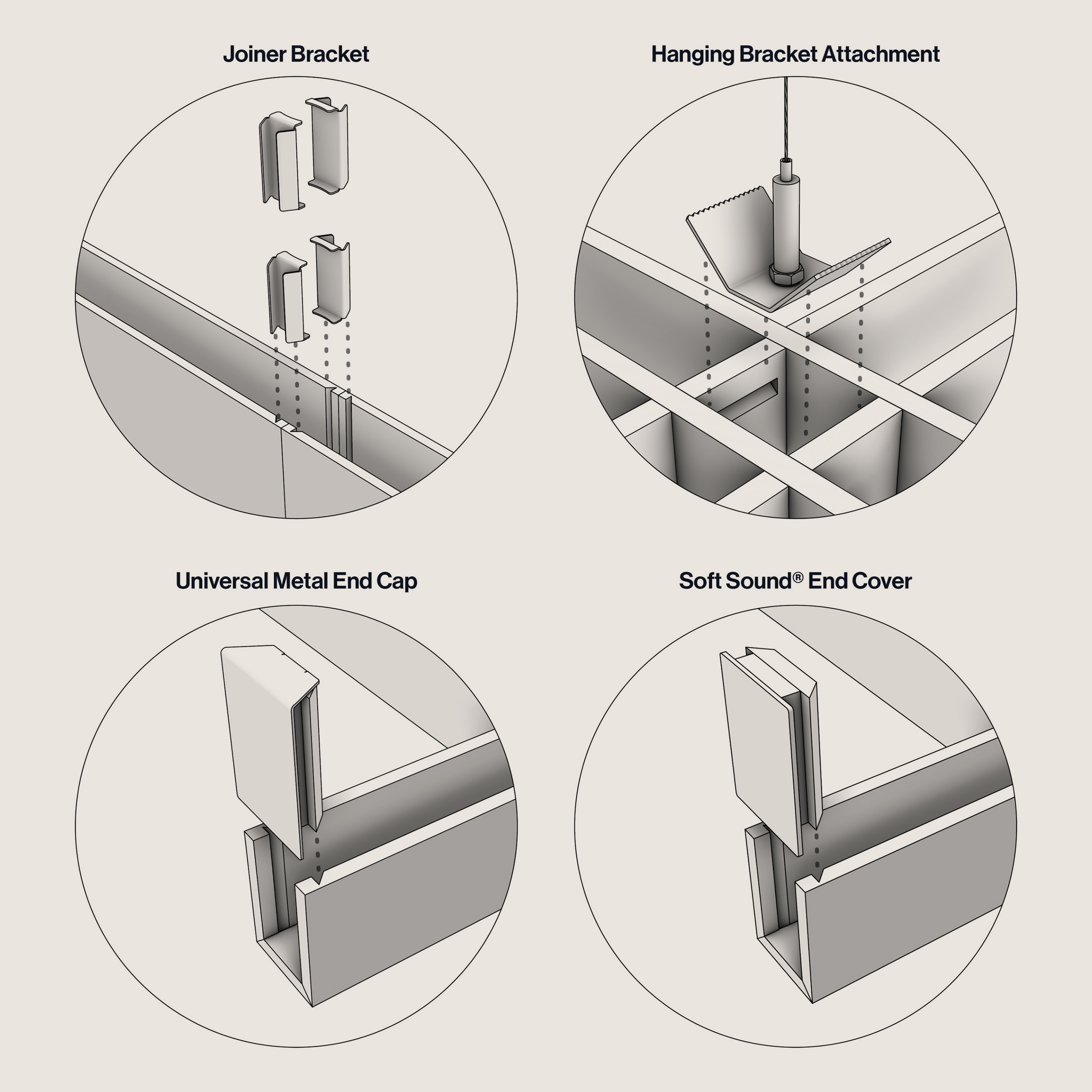 Joiner Bracket

Hanging Bracket Attachment

Universal Metal End Cap

Soft Sound® End Cover