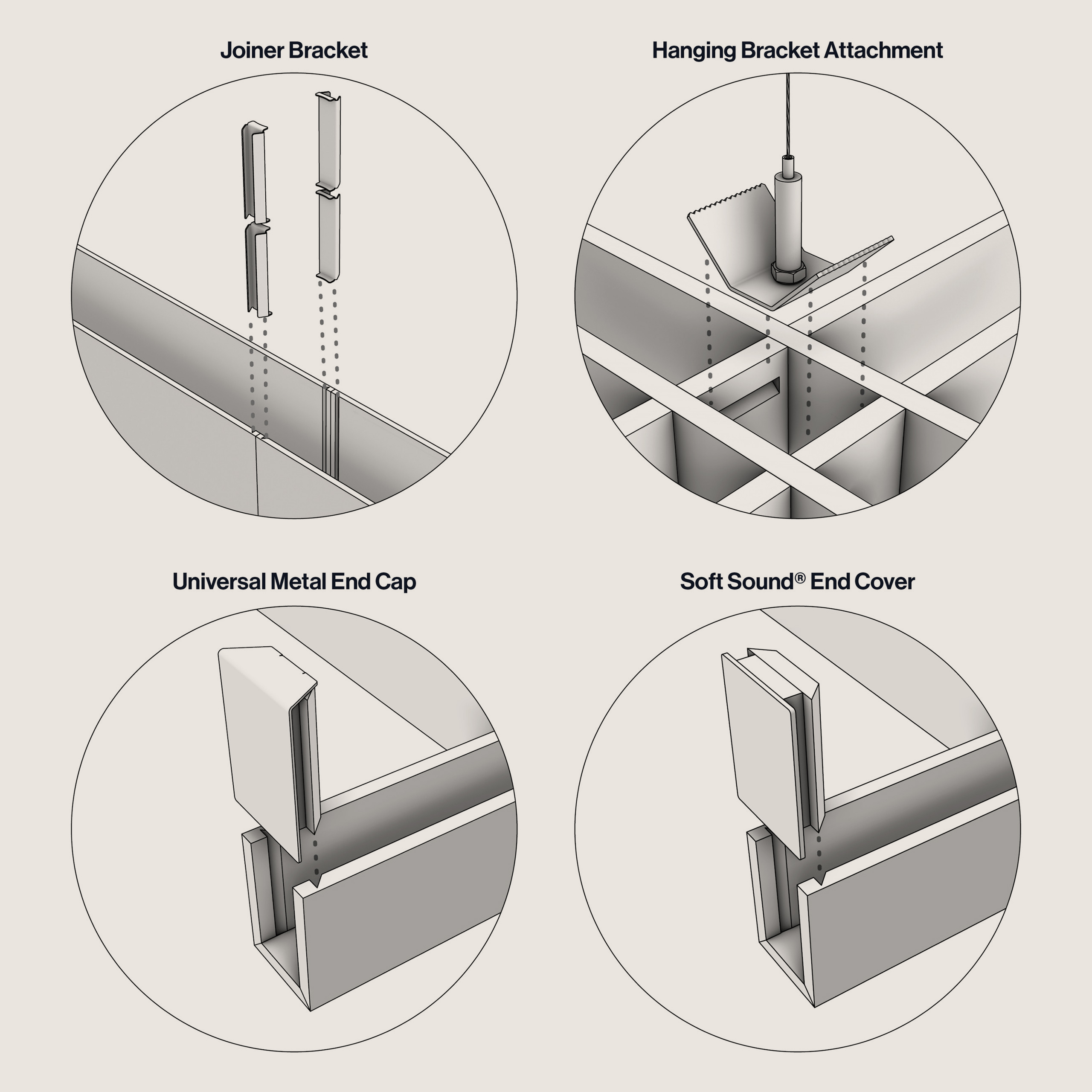 Joiner Bracket

Hanging Bracket Attachment

Universal Metal End Cap

Soft Sound® End Cover